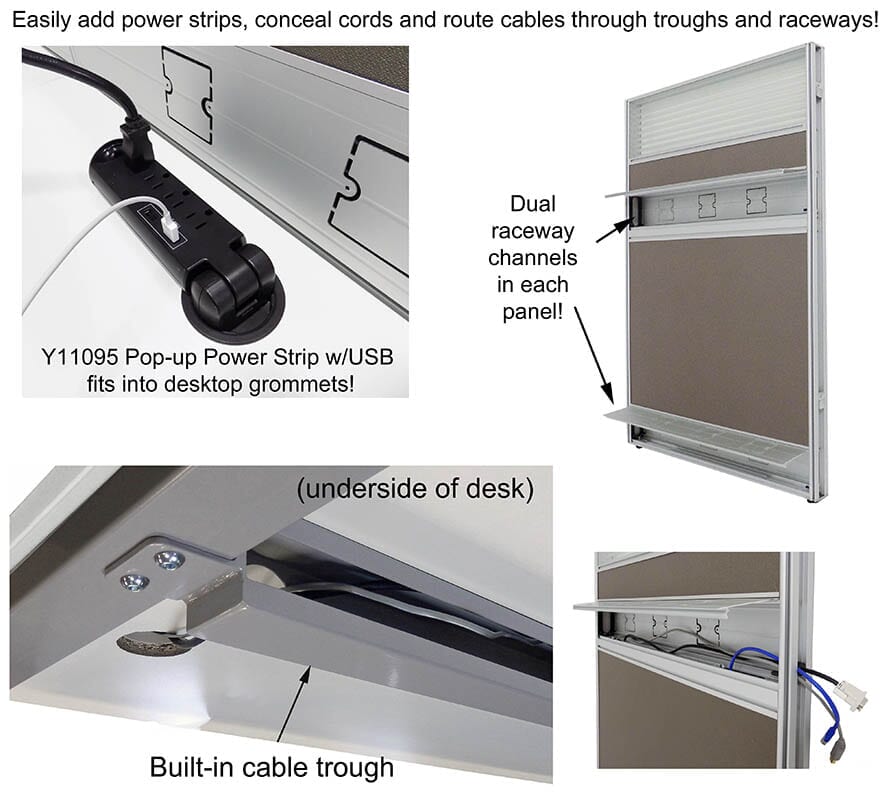 Easily add power strips, conceal cords and route cables through troughs and raceways!

Y11095 Pop-up Power Strip w/USB fits into desktop grommets!

Dual raceway channels in each panel!

(underside of desk)

Built-in cable trough