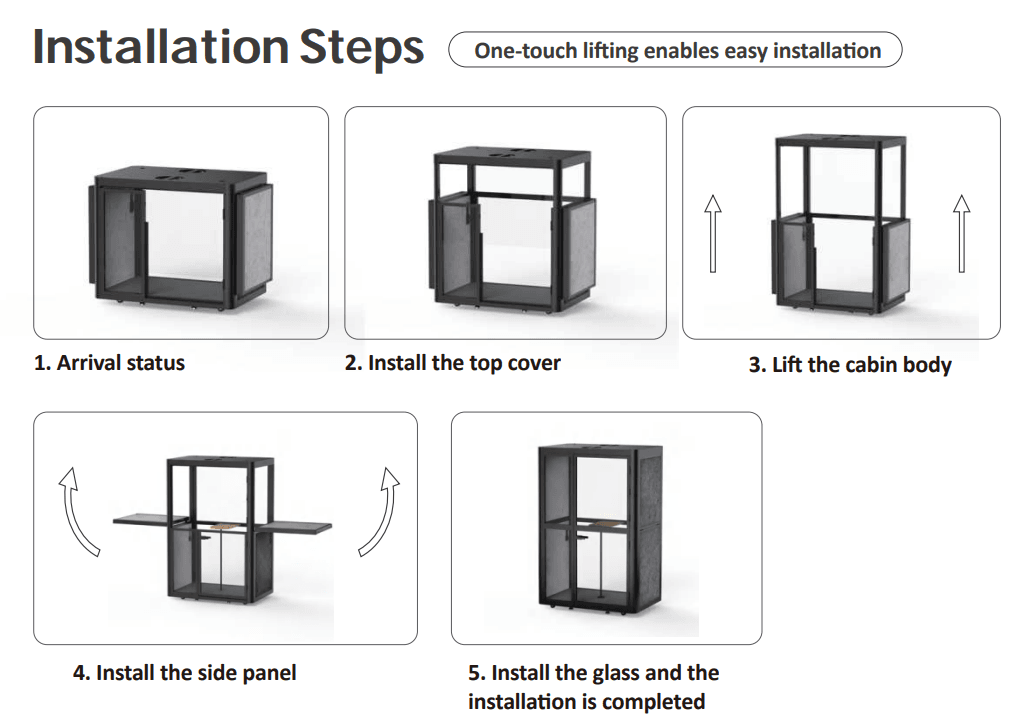 Installation Steps

One-touch lifting enables easy installation

1. Arrival status

2. Install the top cover

3. Lift the cabin body

4. Install the side panel

5. Install the glass and the installation is completed