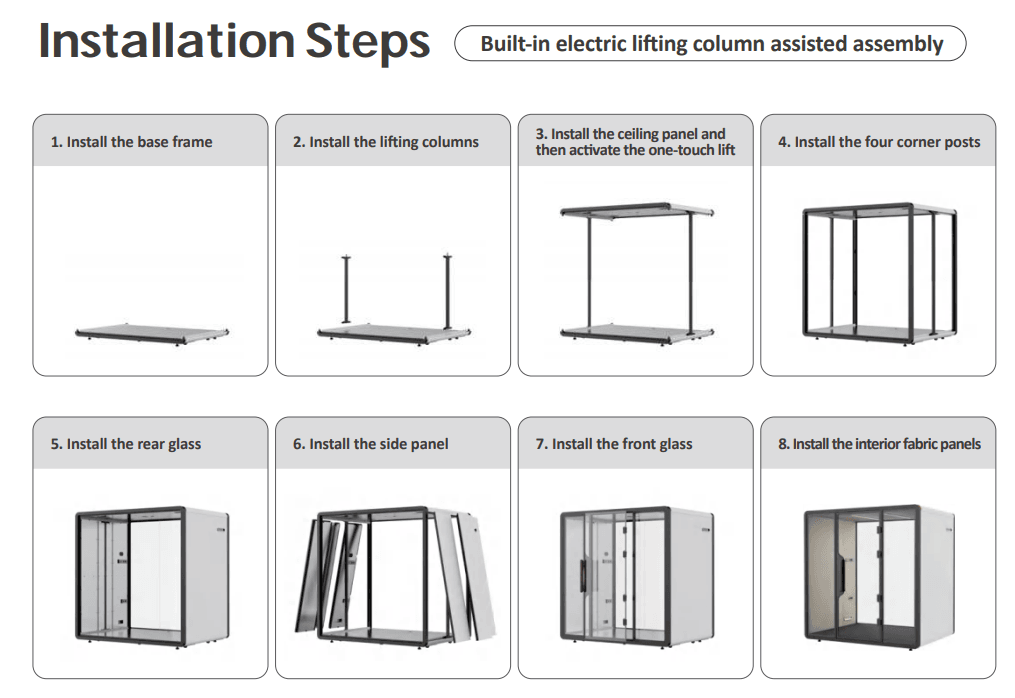 Installation Steps

Built-in electric lifting column assisted assembly

1. Install the base frame

2. Install the lifting columns

3. Install the ceiling panel and then activate the one-touch lift

4. Install the four corner posts

5. Install the rear glass

6. Install the side panel

7. Install the front glass

8. Install the interior fabric panels