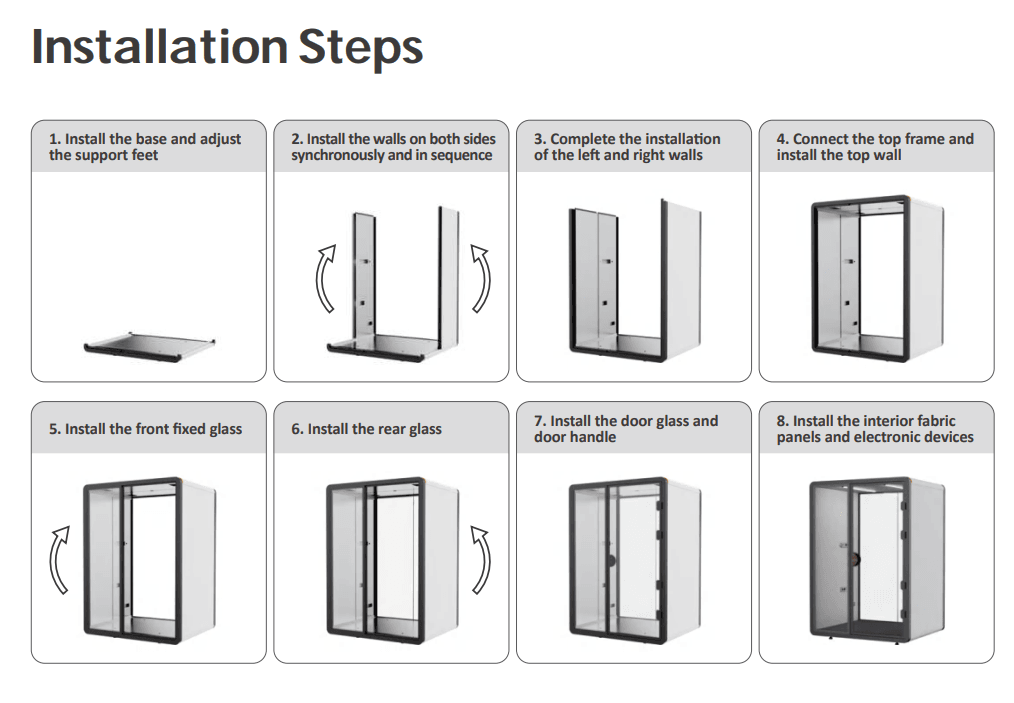 Installation Steps

1. Install the base and adjust the support feet

2. Install the walls on both sides synchronously and in sequence

3. Complete the installation of the left and right walls

4. Connect the top frame and install the top wall

5. Install the front fixed glass

6. Install the rear glass

7. Install the door glass and door handle

8. Install the interior fabric panels and electronic devices